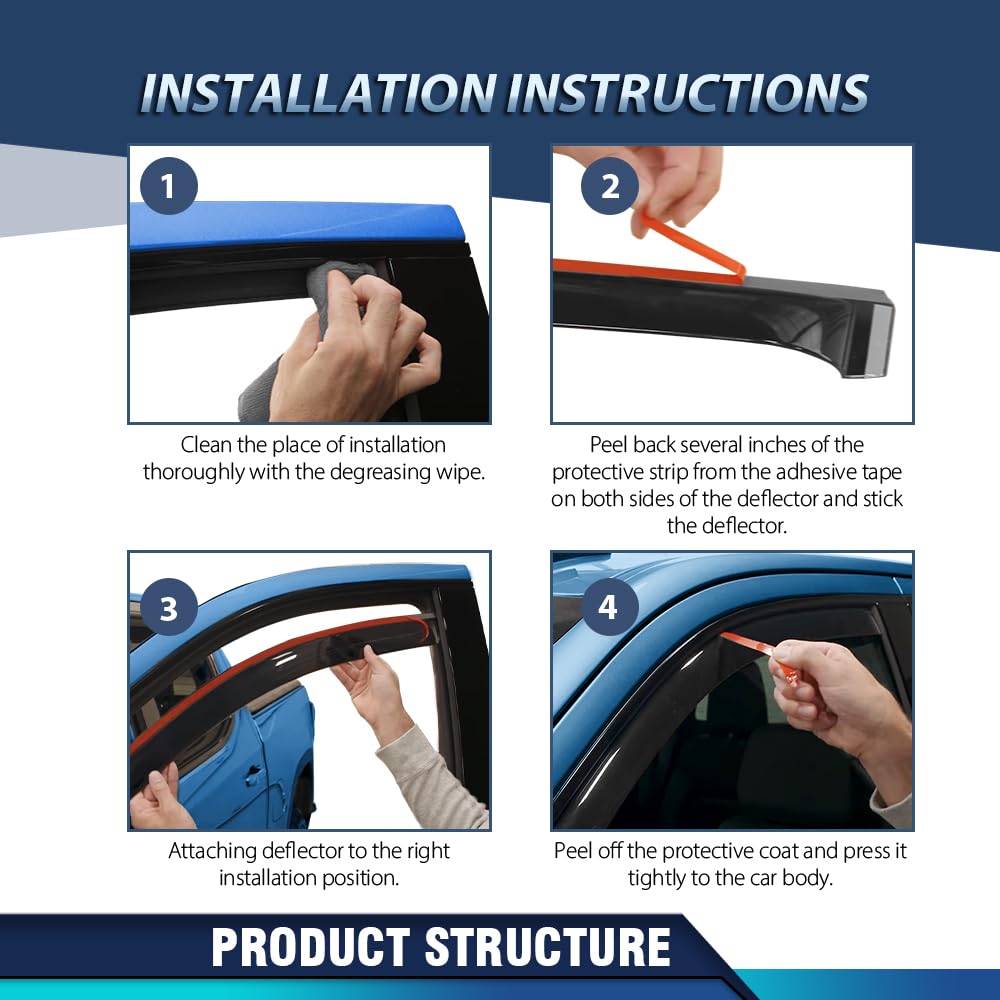 INSTALLATION INSTRUCTIONS

1

Clean the place of installation thoroughly with the degreasing wipe.

2

Peel back several inches of the protective strip from the adhesive tape on both sides of the deflector and stick the deflector.

3

Attaching deflector to the right installation position.

4

Peel off the protective coat and press it tightly to the car body.

PRODUCT STRUCTURE