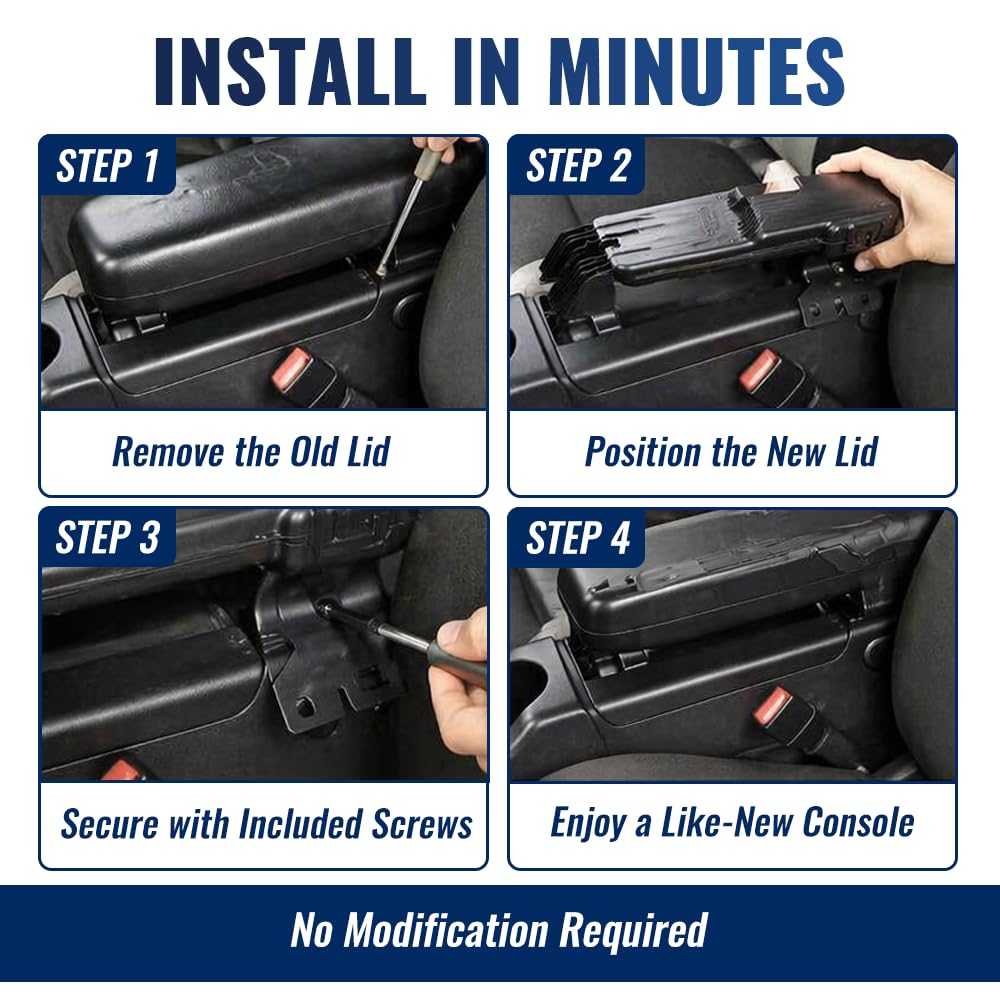 INSTALL IN MINUTES

STEP 1

Remove the Old Lid

STEP 2

Position the New Lid

STEP 3

Secure with Included Screws

STEP 4

Enjoy a Like-New Console

No Modification Required