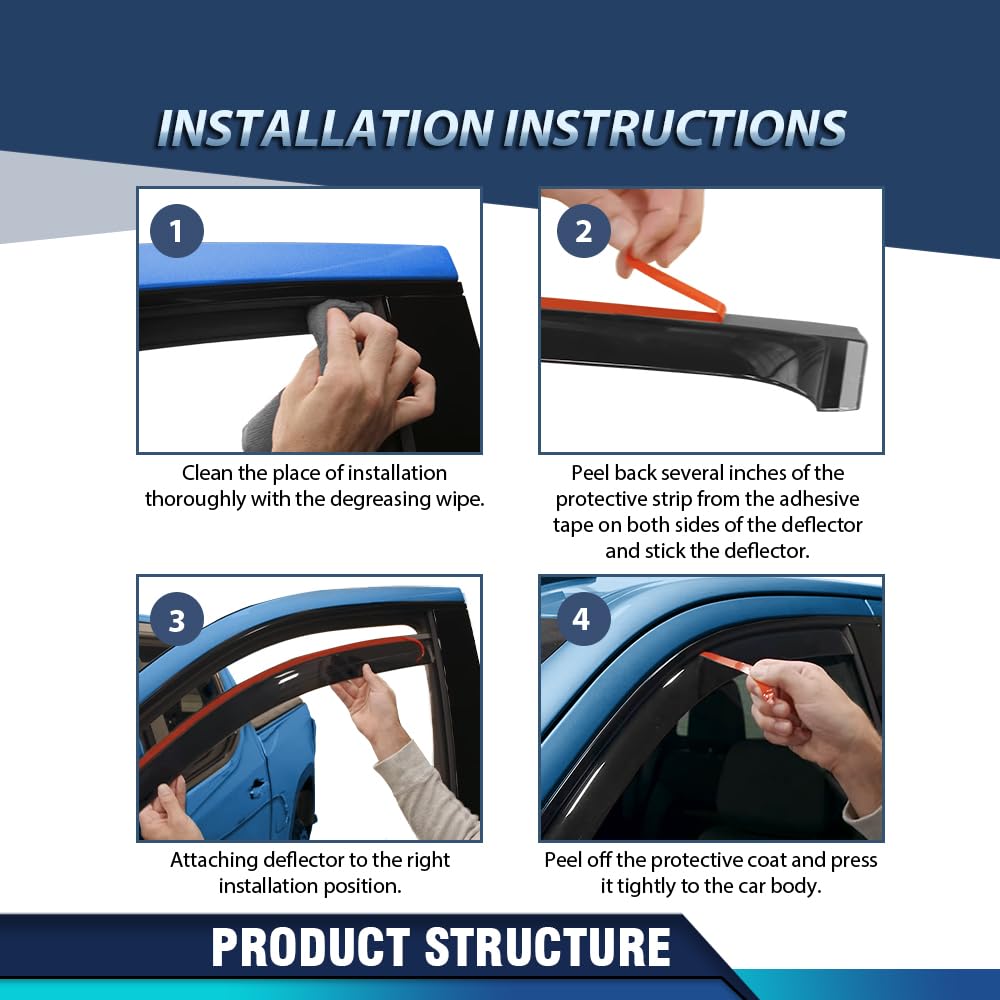 INSTALLATION INSTRUCTIONS

1

Clean the place of installation thoroughly with the degreasing wipe.

2

Peel back several inches of the protective strip from the adhesive tape on both sides of the deflector and stick the deflector.

3

Attaching deflector to the right installation position.

4

Peel off the protective coat and press it tightly to the car body.

PRODUCT STRUCTURE